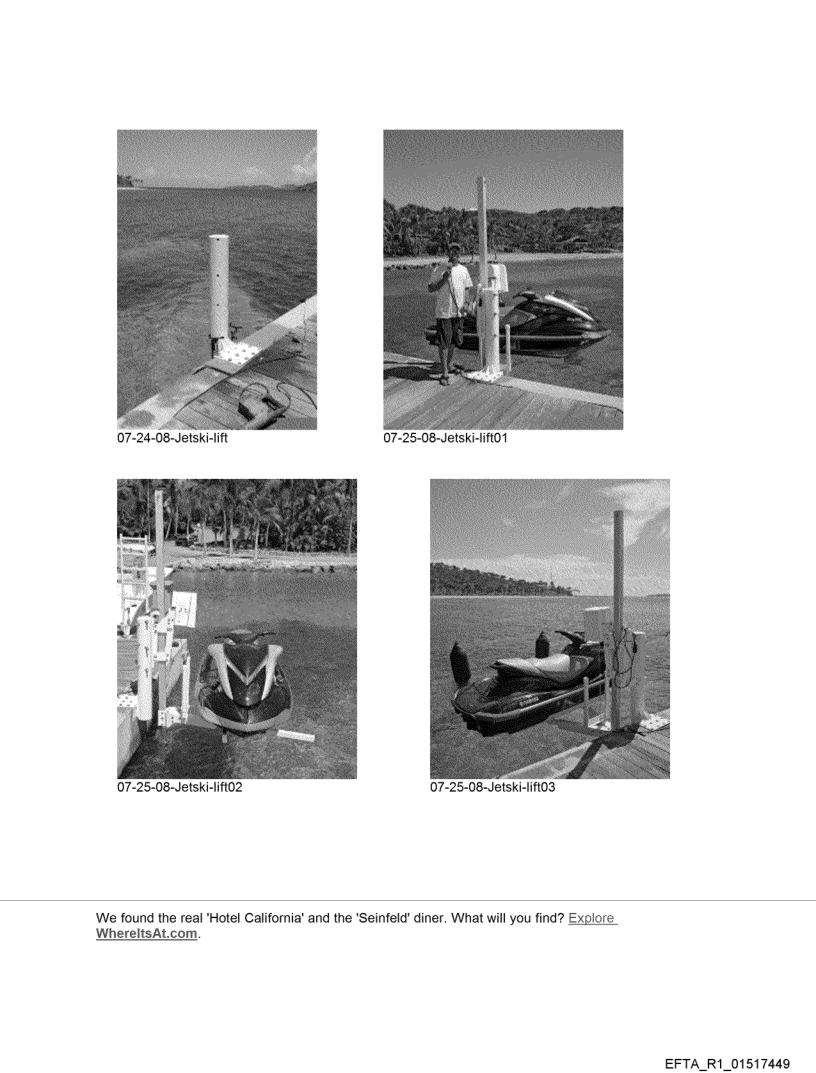 07-24-08-Jetski-lift

07-25-08-Jetski-lift01

07-25-08-Jetski-lift02

07-25-08-Jetski-lift03

We found the real 'Hotel California' and the 'Seinfeld' diner. What will you find? Explore WhereItsAt.com.

EFTA_R1_01517449