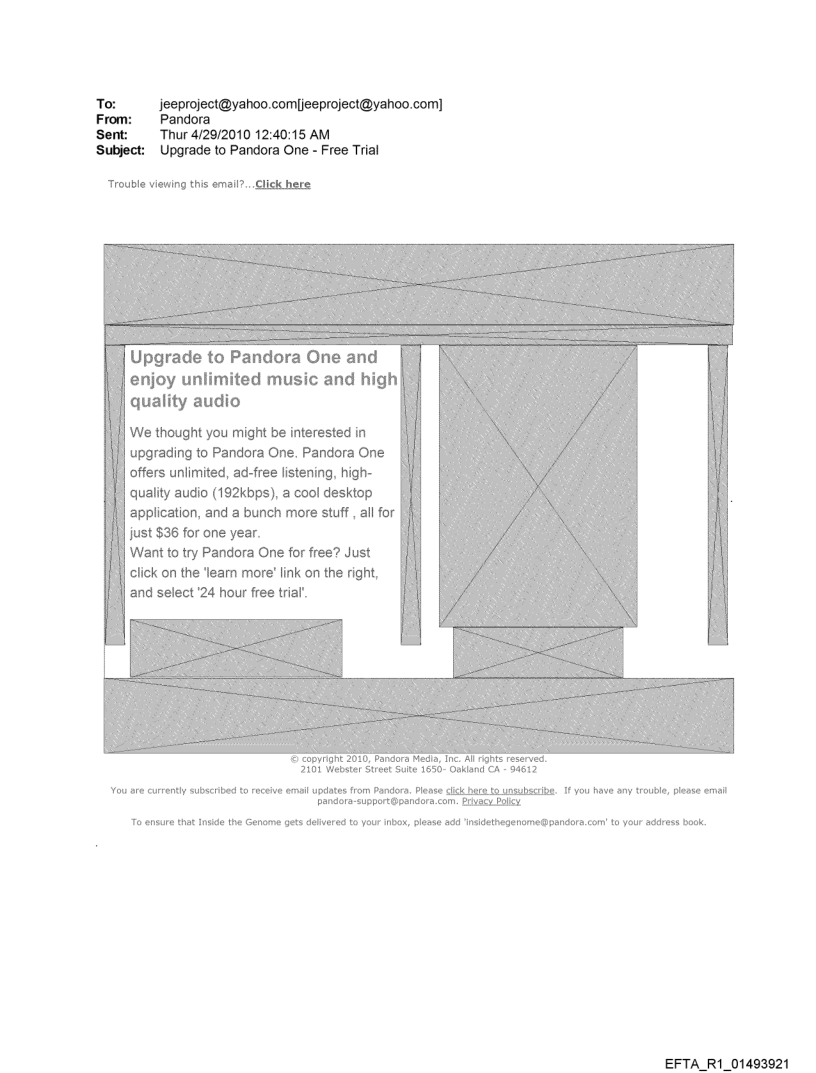 To: jeeproject@yahoo.com[jeeproject@yahoo.com]
From: Pandora
Sent: Thur 4/29/2010 12:40:15 AM
Subject: Upgrade to Pandora One - Free Trial

Trouble viewing this email?...Click here

Upgrade to Pandora One and enjoy unlimited music and high quality audio

We thought you might be interested in upgrading to Pandora One. Pandora One offers unlimited, ad-free listening, high-quality audio (192kbps), a cool desktop application, and a bunch more stuff , all for just $36 for one year.
Want to try Pandora One for free? Just click on the 'learn more' link on the right, and select '24 hour free trial'.

© copyright 2010, Pandora Media, Inc. All rights reserved.
2101 Webster Street Suite 1650- Oakland CA - 94612

You are currently subscribed to receive email updates from Pandora. Please click here to unsubscribe. If you have any trouble, please email pandora-support@pandora.com. Privacy Policy

To ensure that Inside the Genome gets delivered to your inbox, please add 'insidethegenome@pandora.com' to your address book.

EFTA_R1_01493921