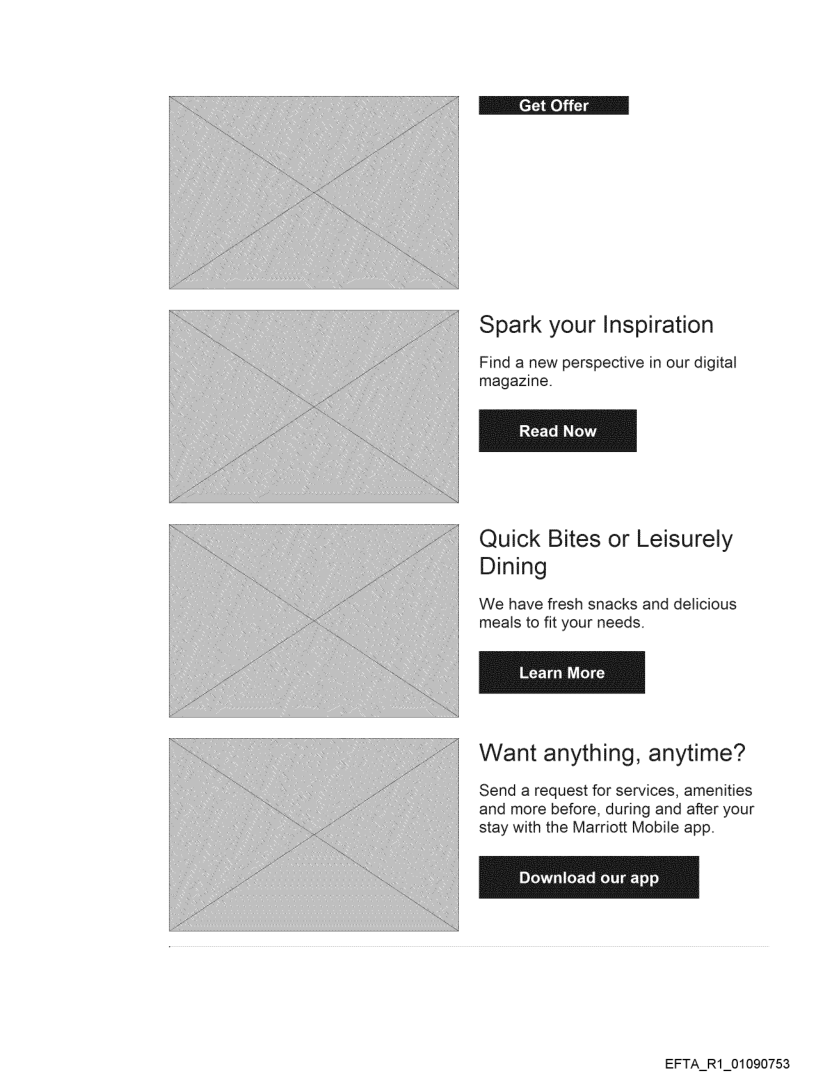 Get Offer

Spark your Inspiration

Find a new perspective in our digital magazine.

Read Now

Quick Bites or Leisurely Dining

We have fresh snacks and delicious meals to fit your needs.

Learn More

Want anything, anytime?

Send a request for services, amenities and more before, during and after your stay with the Marriott Mobile app.

Download our app

EFTA_R1_01090753