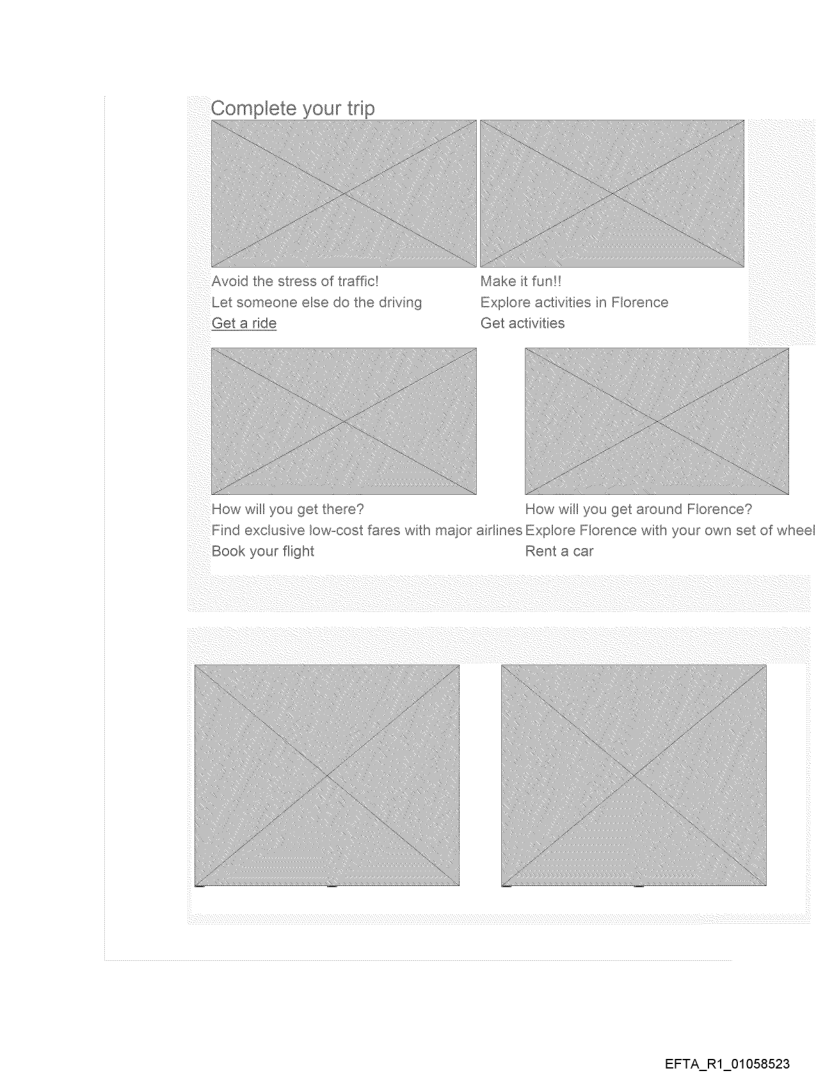 Complete your trip

Avoid the stress of traffic!
Let someone else do the driving
Get a ride

Make it fun!!
Explore activities in Florence
Get activities

How will you get there?
Find exclusive low-cost fares with major airlines
Book your flight

How will you get around Florence?
Explore Florence with your own set of wheel
Rent a car

EFTA_R1_01058523