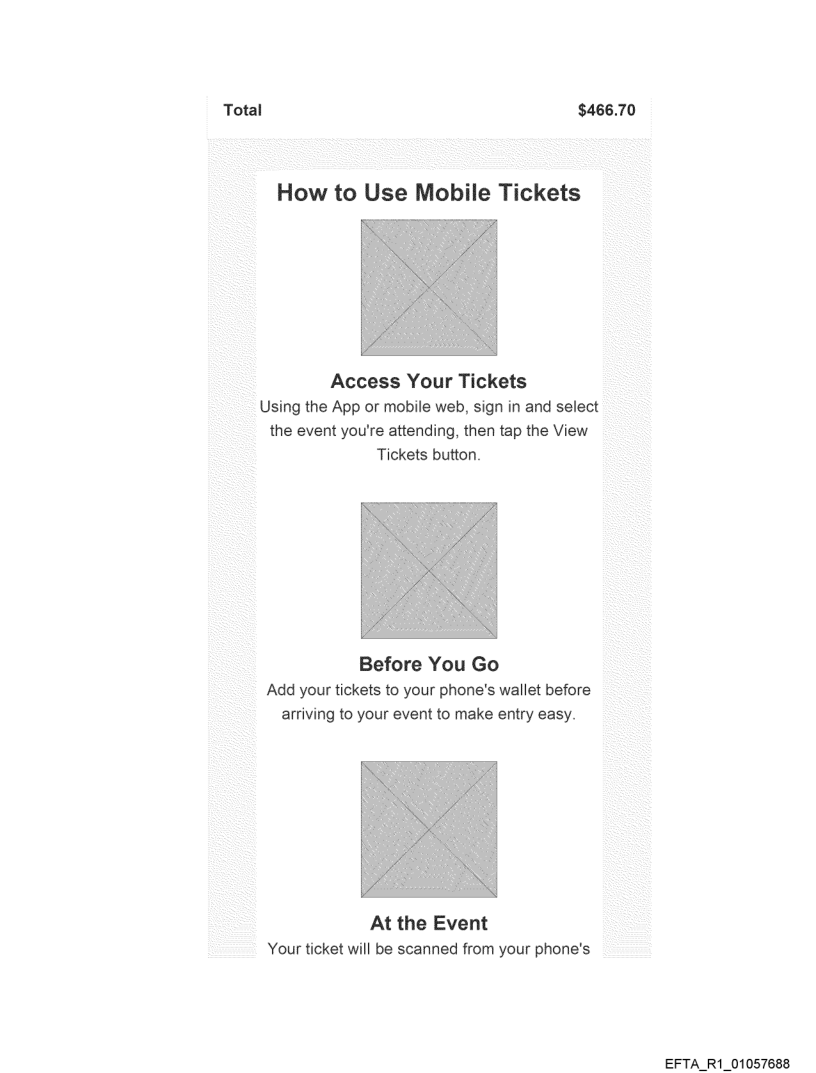 Total $466.70

How to Use Mobile Tickets

Access Your Tickets
Using the App or mobile web, sign in and select the event you're attending, then tap the View Tickets button.

Before You Go
Add your tickets to your phone's wallet before arriving to your event to make entry easy.

At the Event
Your ticket will be scanned from your phone's

EFTA_R1_01057688