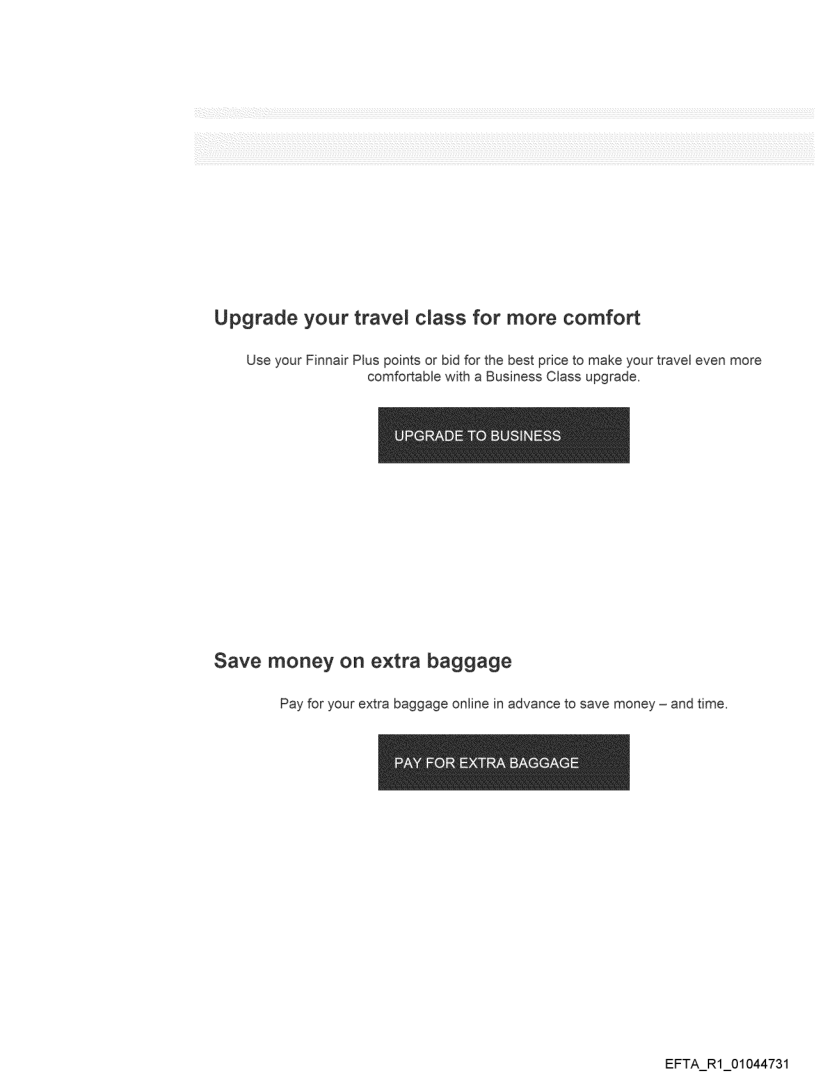 Upgrade your travel class for more comfort

Use your Finnair Plus points or bid for the best price to make your travel even more comfortable with a Business Class upgrade.

UPGRADE TO BUSINESS

Save money on extra baggage

Pay for your extra baggage online in advance to save money – and time.

PAY FOR EXTRA BAGGAGE

EFTA_R1_01044731