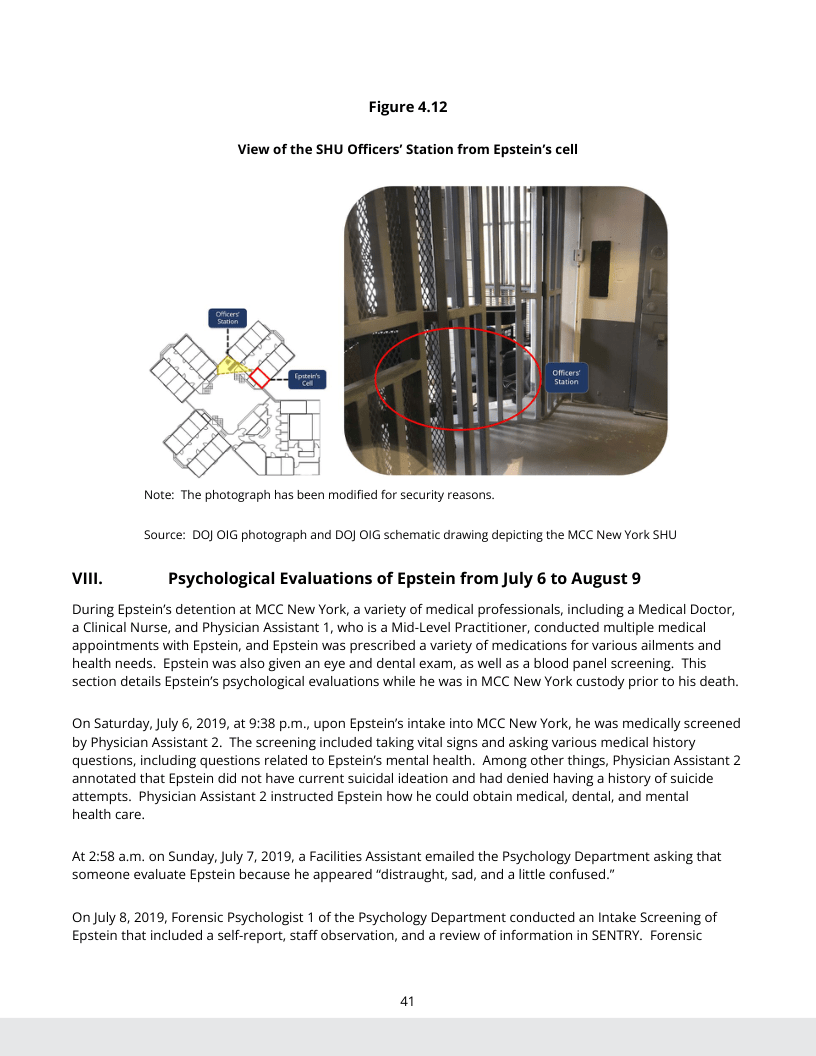 Figure 4.12

View of the SHU Officers' Station from Epstein's cell

Officers' Station

Epstein's Cell

Officers' Station

Note: The photograph has been modified for security reasons.

Source: DOJ OIG photograph and DOJ OIG schematic drawing depicting the MCC New York SHU

VIII. Psychological Evaluations of Epstein from July 6 to August 9

During Epstein's detention at MCC New York, a variety of medical professionals, including a Medical Doctor, a Clinical Nurse, and Physician Assistant 1, who is a Mid-Level Practitioner, conducted multiple medical appointments with Epstein, and Epstein was prescribed a variety of medications for various ailments and health needs. Epstein was also given an eye and dental exam, as well as a blood panel screening. This section details Epstein's psychological evaluations while he was in MCC New York custody prior to his death.

On Saturday, July 6, 2019, at 9:38 p.m., upon Epstein's intake into MCC New York, he was medically screened by Physician Assistant 2. The screening included taking vital signs and asking various medical history questions, including questions related to Epstein's mental health. Among other things, Physician Assistant 2 annotated that Epstein did not have current suicidal ideation and had denied having a history of suicide attempts. Physician Assistant 2 instructed Epstein how he could obtain medical, dental, and mental health care.

At 2:58 a.m. on Sunday, July 7, 2019, a Facilities Assistant emailed the Psychology Department asking that someone evaluate Epstein because he appeared "distraught, sad, and a little confused."

On July 8, 2019, Forensic Psychologist 1 of the Psychology Department conducted an Intake Screening of Epstein that included a self-report, staff observation, and a review of information in SENTRY. Forensic

41