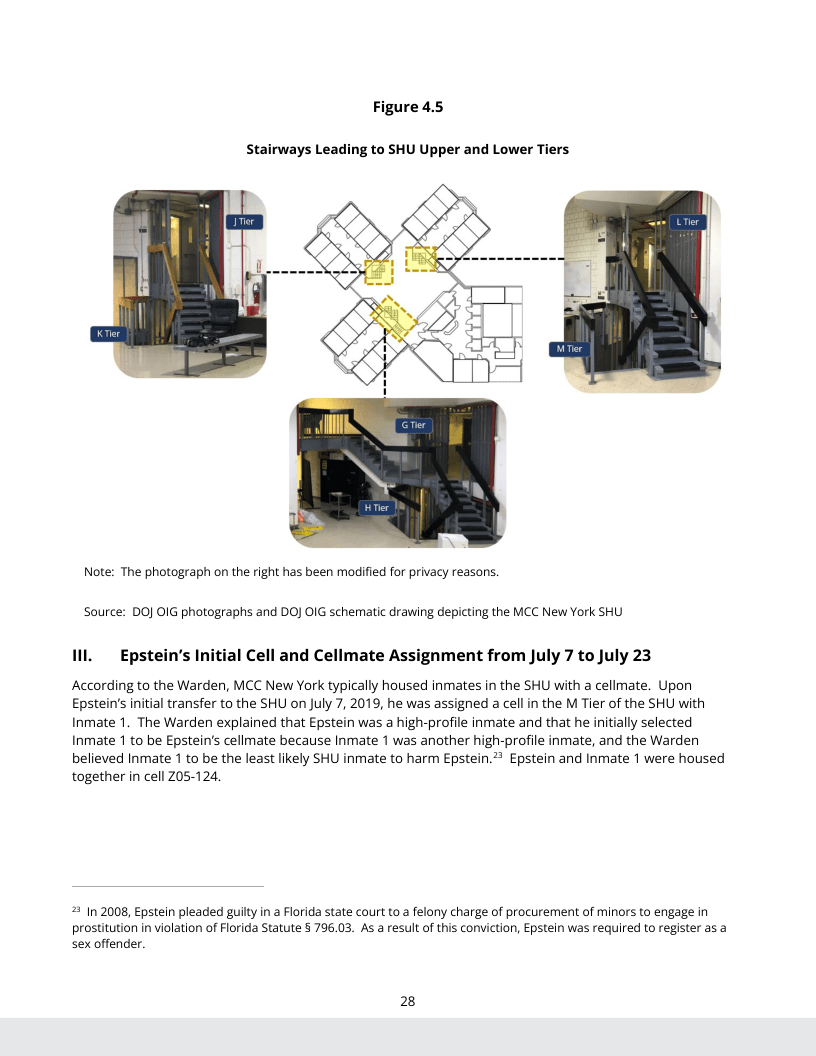 Figure 4.5

Stairways Leading to SHU Upper and Lower Tiers

J Tier

K Tier

L Tier

M Tier

G Tier

H Tier

Note: The photograph on the right has been modified for privacy reasons.

Source: DOJ OIG photographs and DOJ OIG schematic drawing depicting the MCC New York SHU

III. Epstein's Initial Cell and Cellmate Assignment from July 7 to July 23

According to the Warden, MCC New York typically housed inmates in the SHU with a cellmate. Upon Epstein's initial transfer to the SHU on July 7, 2019, he was assigned a cell in the M Tier of the SHU with Inmate 1. The Warden explained that Epstein was a high-profile inmate and that he initially selected Inmate 1 to be Epstein's cellmate because Inmate 1 was another high-profile inmate, and the Warden believed Inmate 1 to be the least likely SHU inmate to harm Epstein.$^{23}$ Epstein and Inmate 1 were housed together in cell Z05-124.

$^{23}$ In 2008, Epstein pleaded guilty in a Florida state court to a felony charge of procurement of minors to engage in prostitution in violation of Florida Statute § 796.03. As a result of this conviction, Epstein was required to register as a sex offender.

28