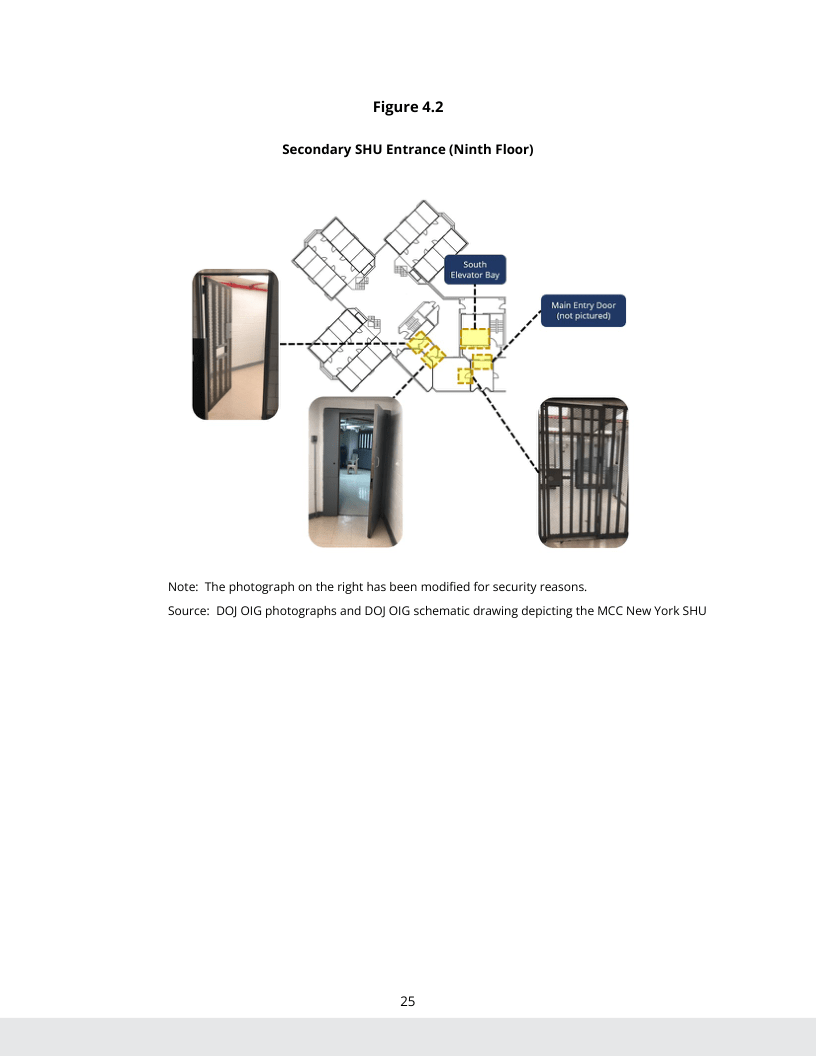 Figure 4.2

Secondary SHU Entrance (Ninth Floor)

South Elevator Bay

Main Entry Door (not pictured)

Note: The photograph on the right has been modified for security reasons.

Source: DOJ OIG photographs and DOJ OIG schematic drawing depicting the MCC New York SHU

25