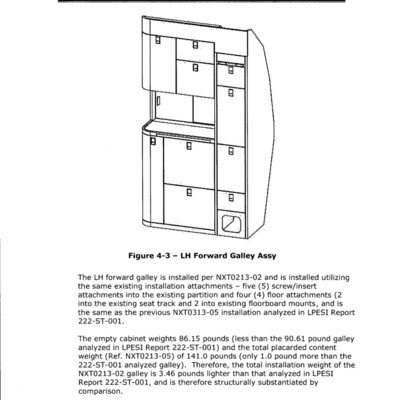 Figure 4-3 – LH Forward Galley Assy

The LH forward galley is installed per NXT0213-02 and is installed utilizing the same existing installation attachments – five (5) screw/insert attachments into the existing partition and four (4) floor attachments (2 into the existing seat track and 2 into existing floorboard mounts, and is the same as the previous NXT0313-05 installation analyzed in LPESI Report 222-ST-001.

The empty cabinet weights 86.15 pounds (less than the 90.61 pound galley analyzed in LPESI Report 222-ST-001) and the total placarded content weight (Ref. NXT0213-05) of 141.0 pounds (only 1.0 pound more than the 222-ST-001 analyzed galley). Therefore, the total installation weight of the NXT0213-02 galley is 3.46 pounds lighter than that analyzed in LPESI Report 222-ST-001, and is therefore structurally substantiated by comparison.